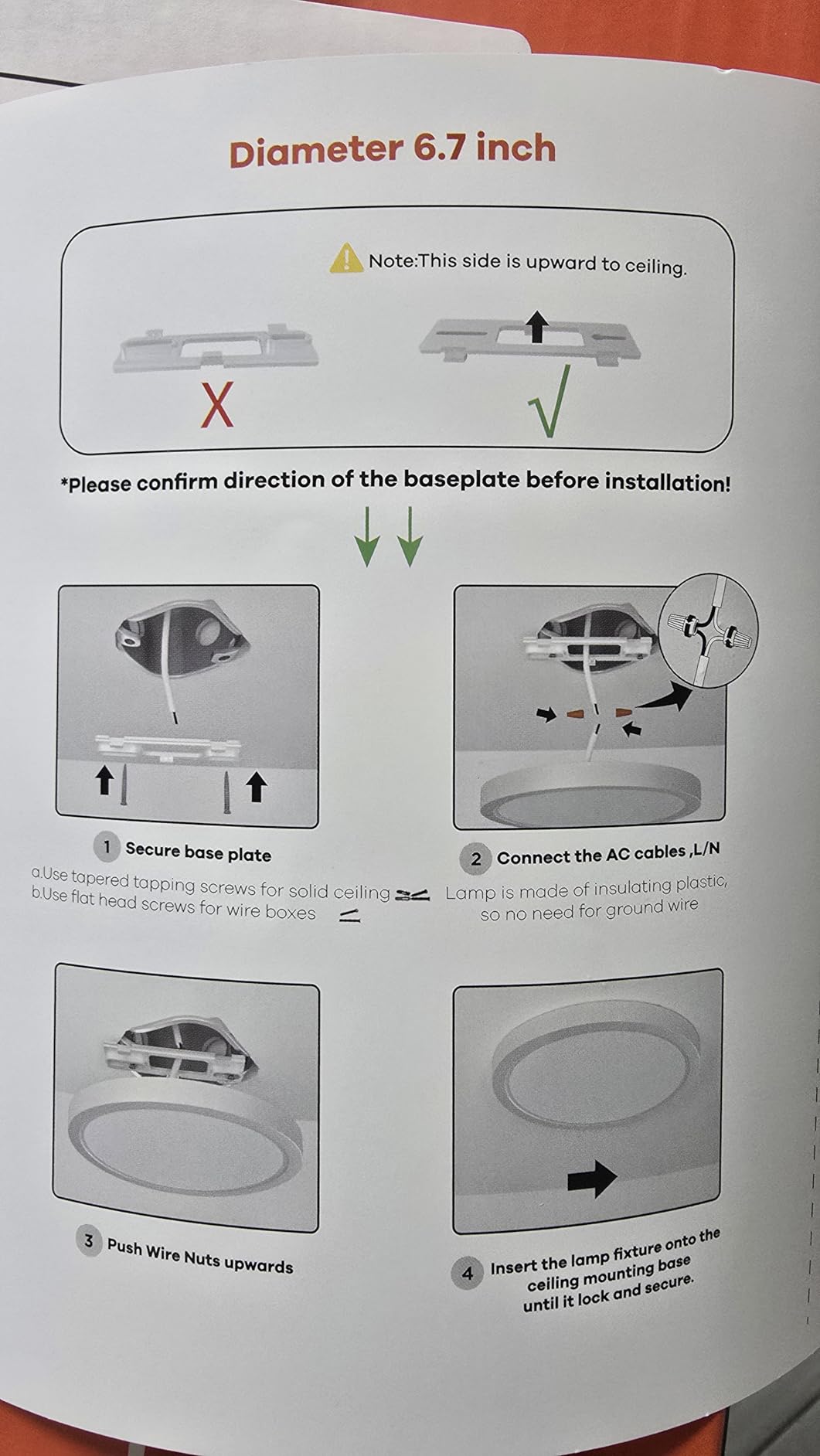 Diameter 6.7 inch

Note:This side is upward to ceiling.

X

√

*Please confirm direction of the baseplate before installation!

1 Secure base plate

a.Use tapered tapping screws for solid ceiling
b.Use flat head screws for wire boxes

2 Connect the AC cables ,L/N

Lamp is made of insulating plastic, so no need for ground wire

3 Push Wire Nuts upwards

4 Insert the lamp fixture onto the ceiling mounting base until it lock and secure.